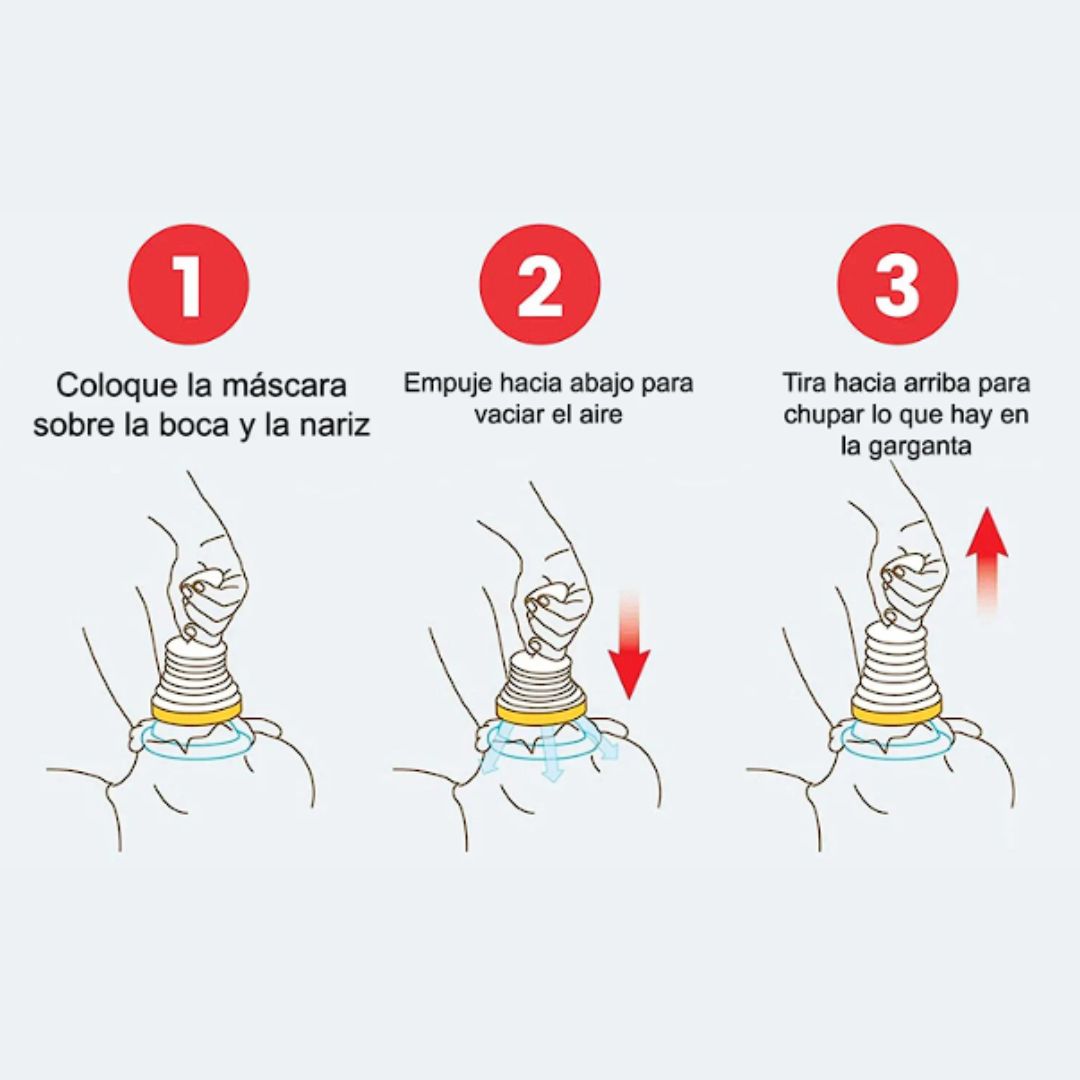 1

Coloque la máscara sobre la boca y la nariz

2

Empuje hacia abajo para vaciar el aire

3

Tira hacia arriba para chupar lo que hay en la garganta